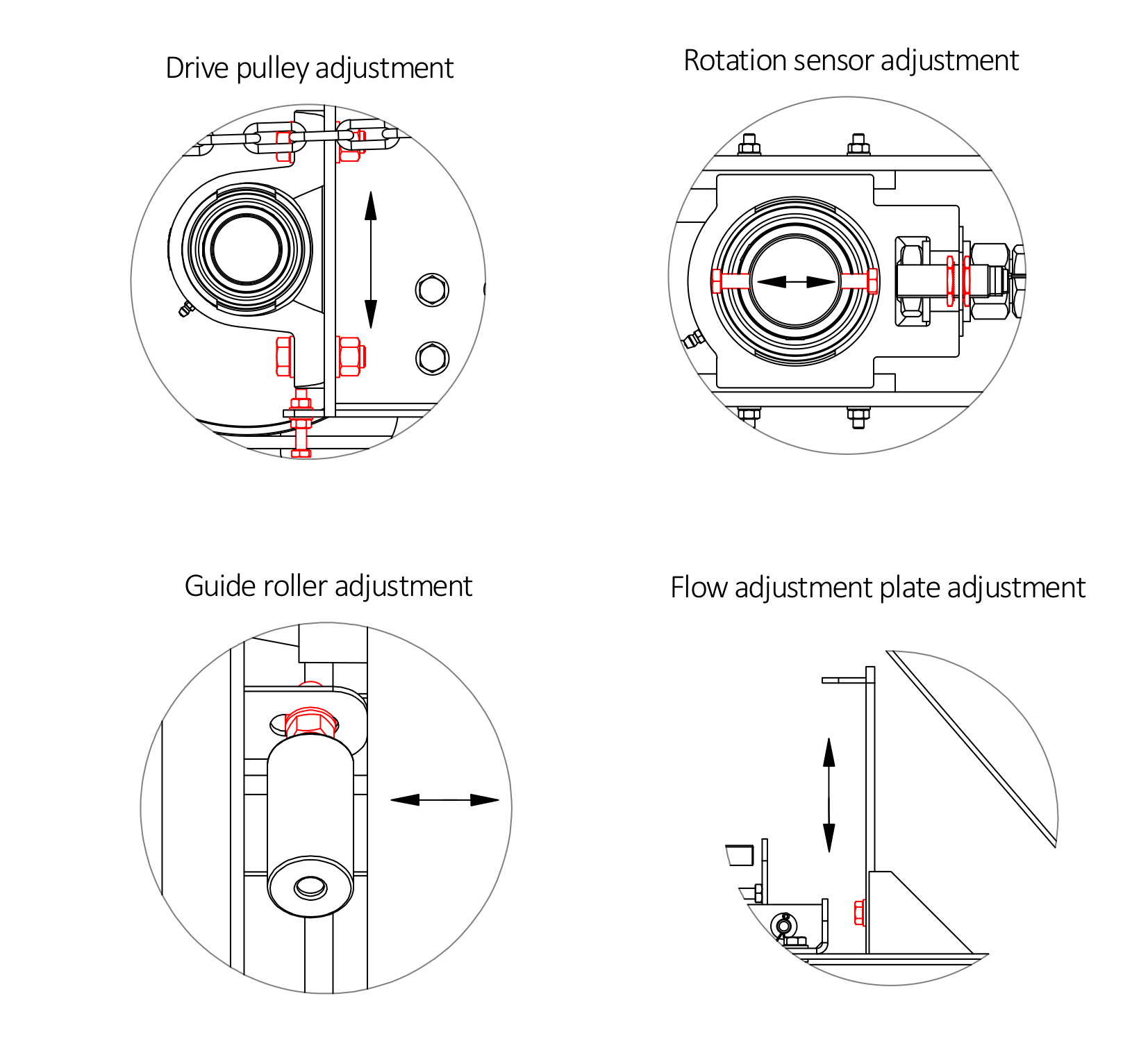 Drive pulley adjustment

Rotation sensor adjustment

Guide roller adjustment

Flow adjustment plate adjustment